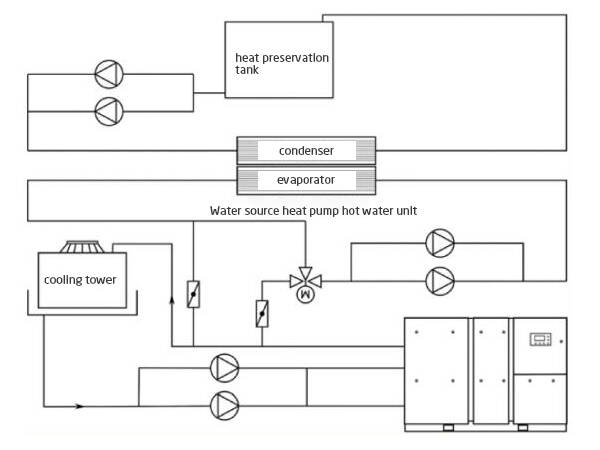 heat preservation tank

condenser

evaporator

Water source heat pump hot water unit

cooling tower

M